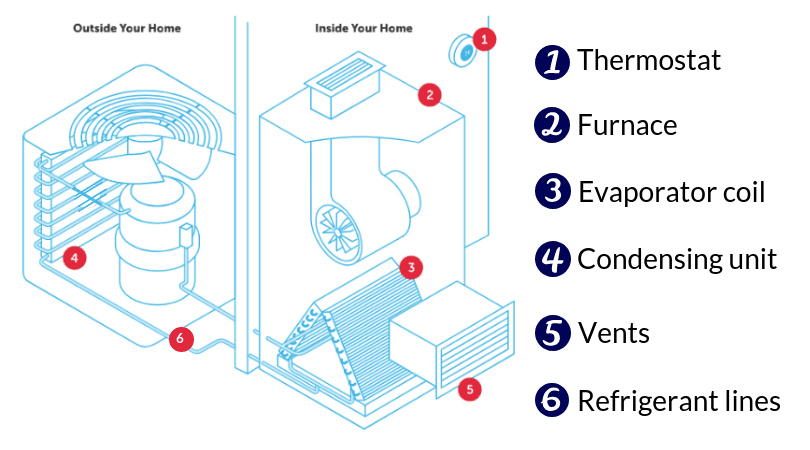 Outside Your Home

Inside Your Home

1

2

3

4

5

6

1 Thermostat

2 Furnace

3 Evaporator coil

4 Condensing unit

5 Vents

6 Refrigerant lines